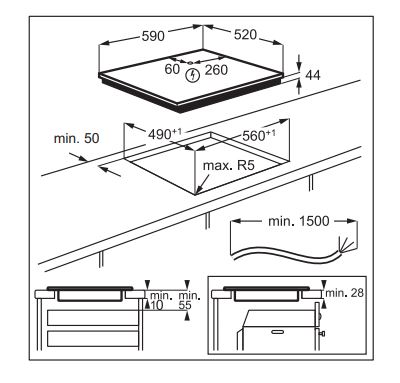 590
520
60
260
44
min. 50
$490^{+1}$
$560^{+1}$
max. R5
min. 1500
min.
10
min.
55
min. 28