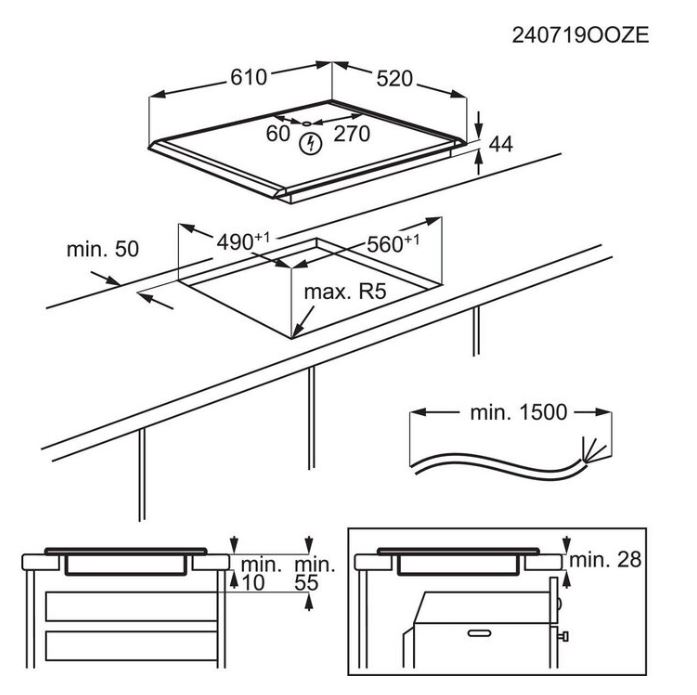 240719OOZE

610

520

60

270

44

min. 50

$490^{+1}$

$560^{+1}$

max. R5

min. 1500

min.
10

min.
55

min. 28