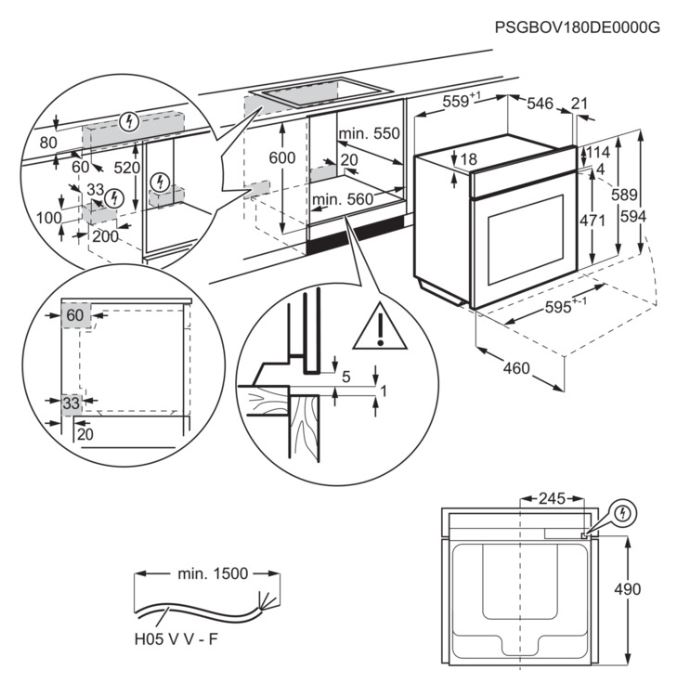 PSGBOV180DE0000G

80
60
520
33
100
200
600
min. 550
20
min. 560
$559^{+1}$
546
21
18
114
4
589
594
471
$595^{+-1}$
460
60
33
20
5
1
245
490
min. 1500
H05 V V - F