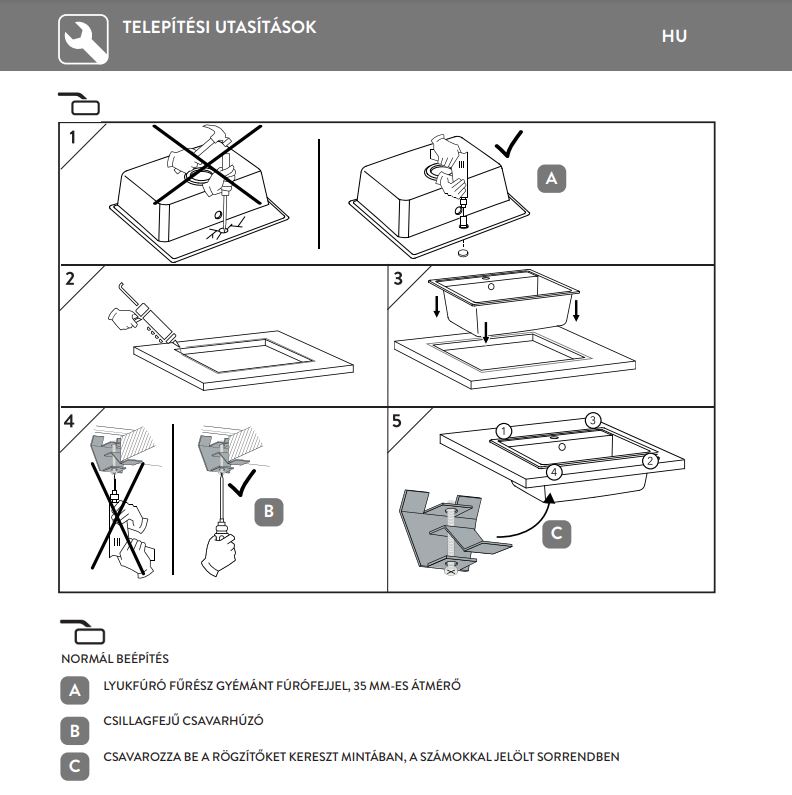 TELEPÍTÉSI UTASÍTÁSOK

HU

1

A

2

3

4

B

5

1

3

4

2

C

NORMÁL BEÉPÍTÉS

A LYUKFÚRÓ FŰRÉSZ GYÉMÁNT FÚRÓFEJJEL, 35 MM-ES ÁTMÉRŐ

B CSILLAGFEJŰ CSAVARHÚZÓ

C CSAVAROZZA BE A RÖGZÍTŐKET KERESZT MINTÁBAN, A SZÁMOKKAL JELÖLT SORRENDBEN