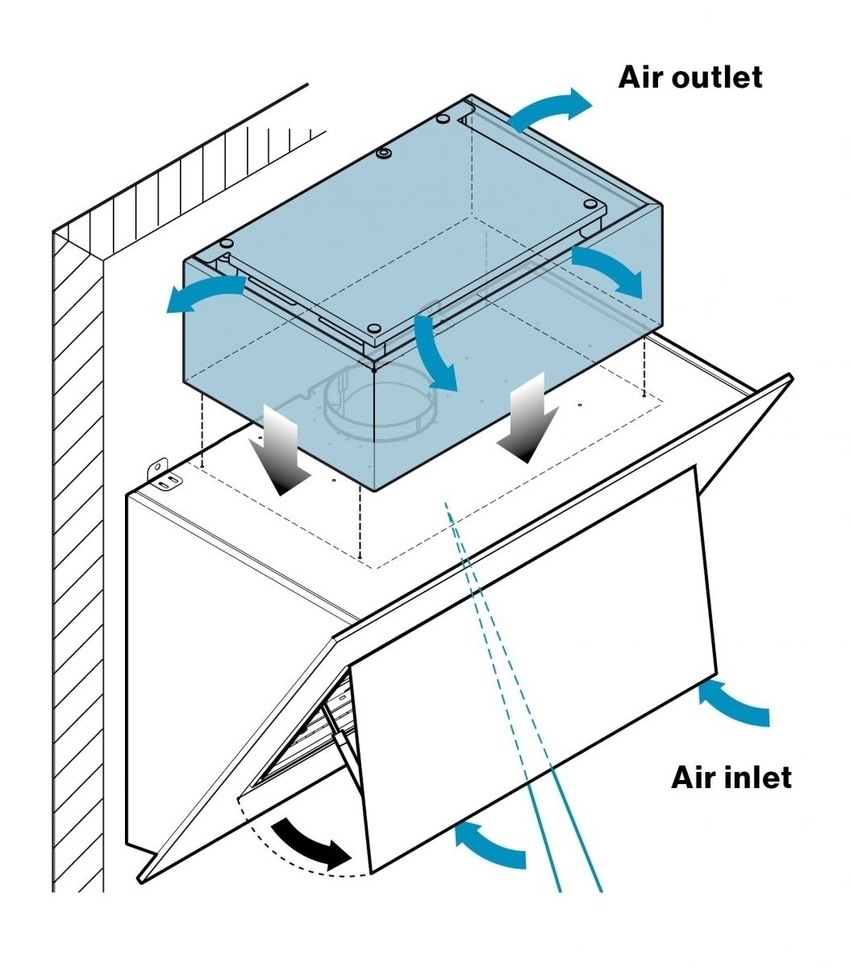 Air outlet

Air inlet