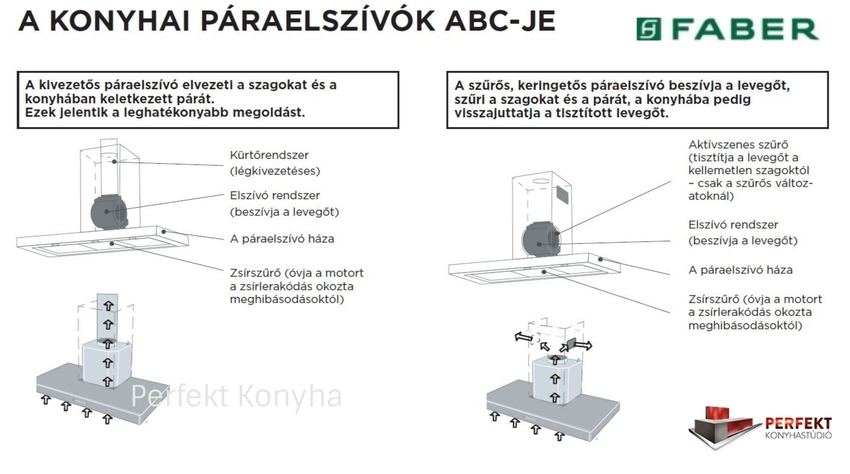 A KONYHAI PÁRAELSZÍVÓK ABC-JE

FABER

A kivezetős páraelszívó elvezeti a szagokat és a konyhában keletkezett párát. Ezek jelentik a leghatékonyabb megoldást.

Kürtőrendszer (légkivezetéses)

Elszívó rendszer (beszívja a levegőt)

A páraelszívó háza

Zsírszűrő (óvja a motort a zsírlerakódás okozta meghibásodásoktól)

Perfekt Konyha

A szűrős, keringetős páraelszívó beszívja a levegőt, szűri a szagokat és a párát, a konyhába pedig visszajuttatja a tisztított levegőt.

Aktívszenes szűrő (tisztítja a levegőt a kellemetlen szagoktól – csak a szűrős változatoknál)

Elszívó rendszer (beszívja a levegőt)

A páraelszívó háza

Zsírszűrő (óvja a motort a zsírlerakódás okozta meghibásodásoktól)

PERFEKT KONYHASTÚDIÓ