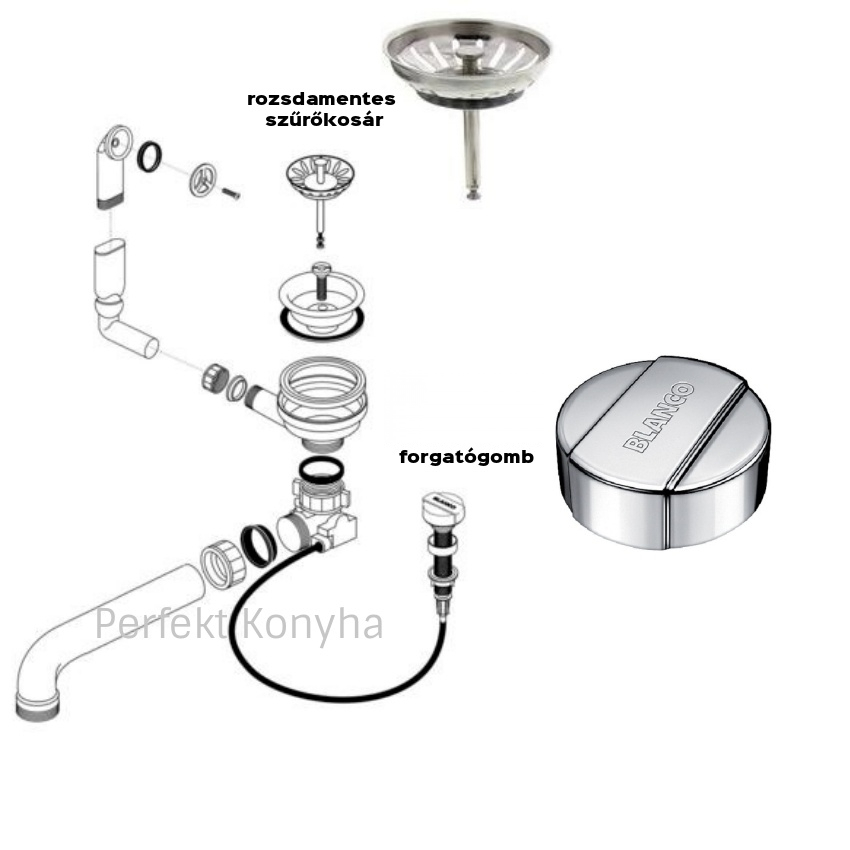 rozsdamentes szűrőkosár

forgatógomb

BLANCO

BLANCO

Perfekt Konyha